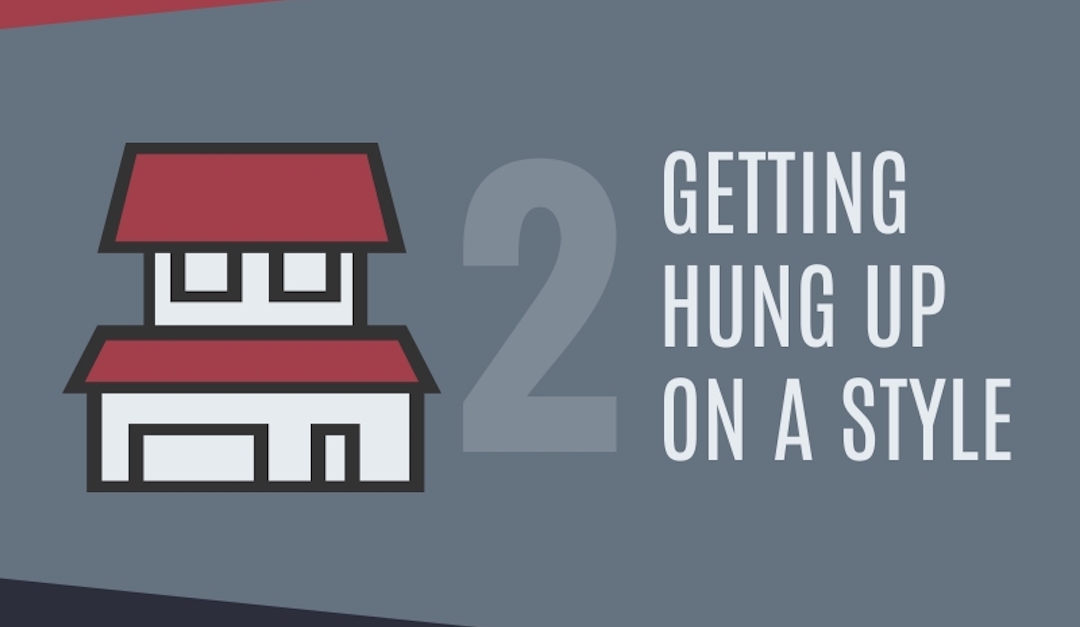 2
GETTING HUNG UP ON A STYLE