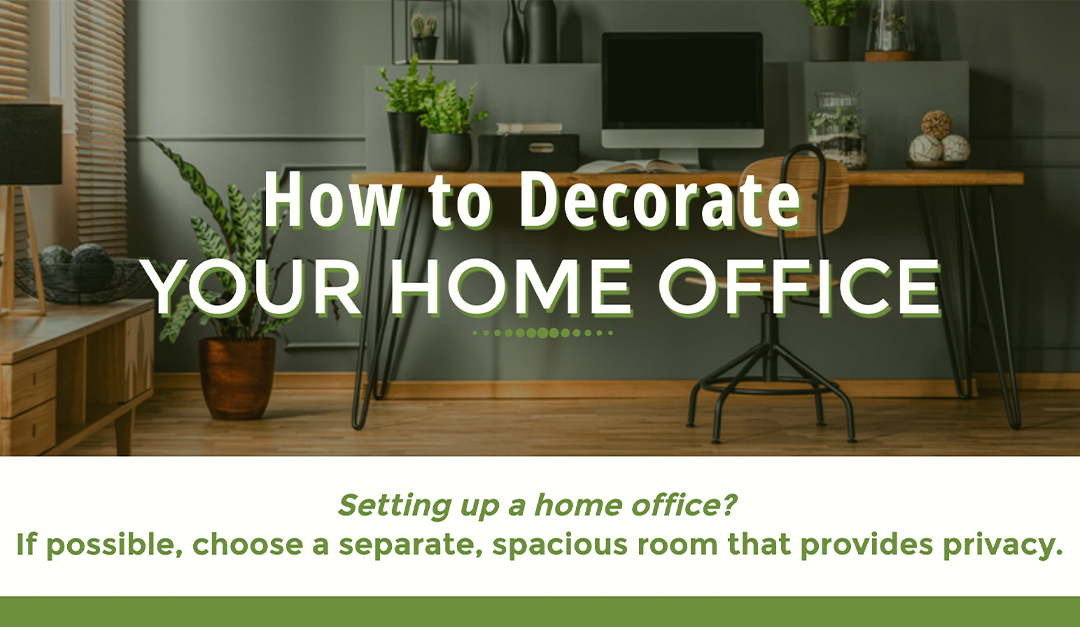 How to Decorate
YOUR HOME OFFICE

Setting up a home office?
If possible, choose a separate, spacious room that provides privacy.