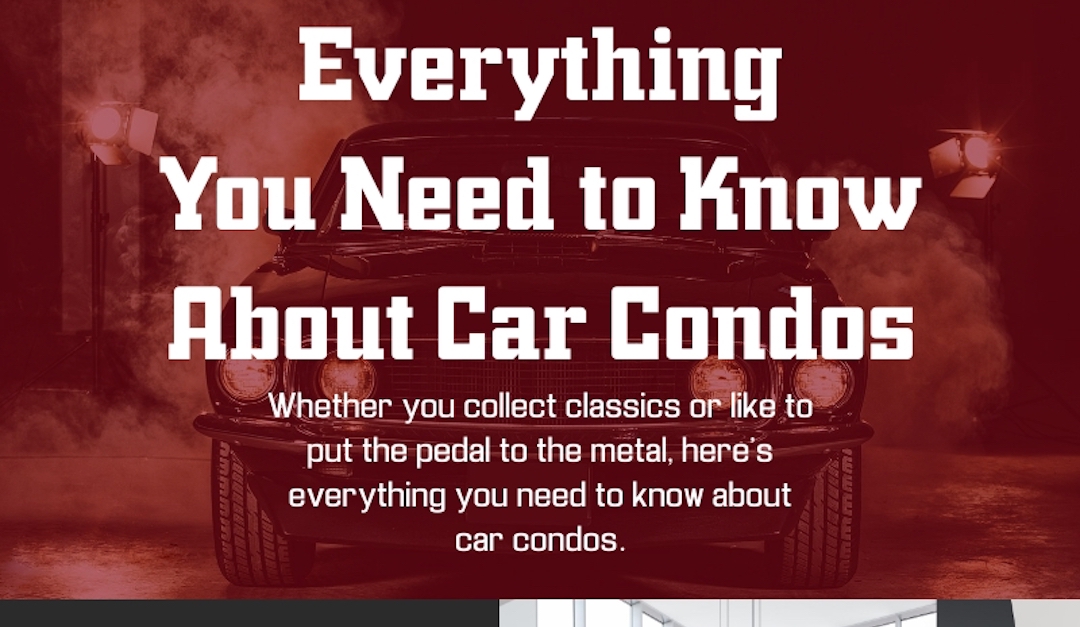 Everything You Need to Know About Car Condos

Whether you collect classics or like to put the pedal to the metal, here's everything you need to know about car condos.