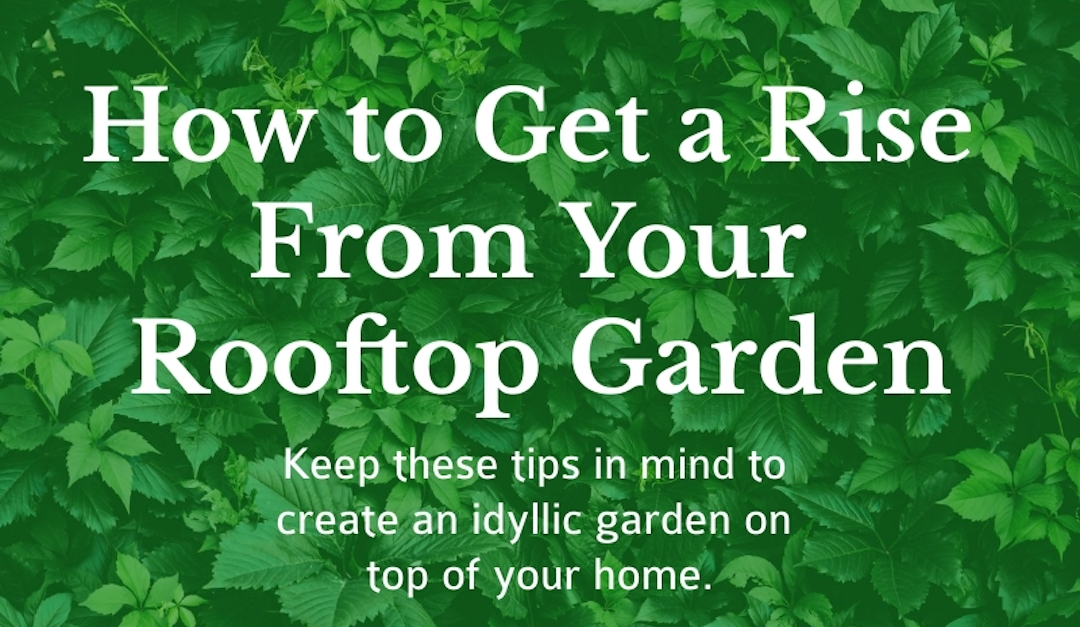 How to Get a Rise From Your Rooftop Garden

Keep these tips in mind to create an idyllic garden on top of your home.