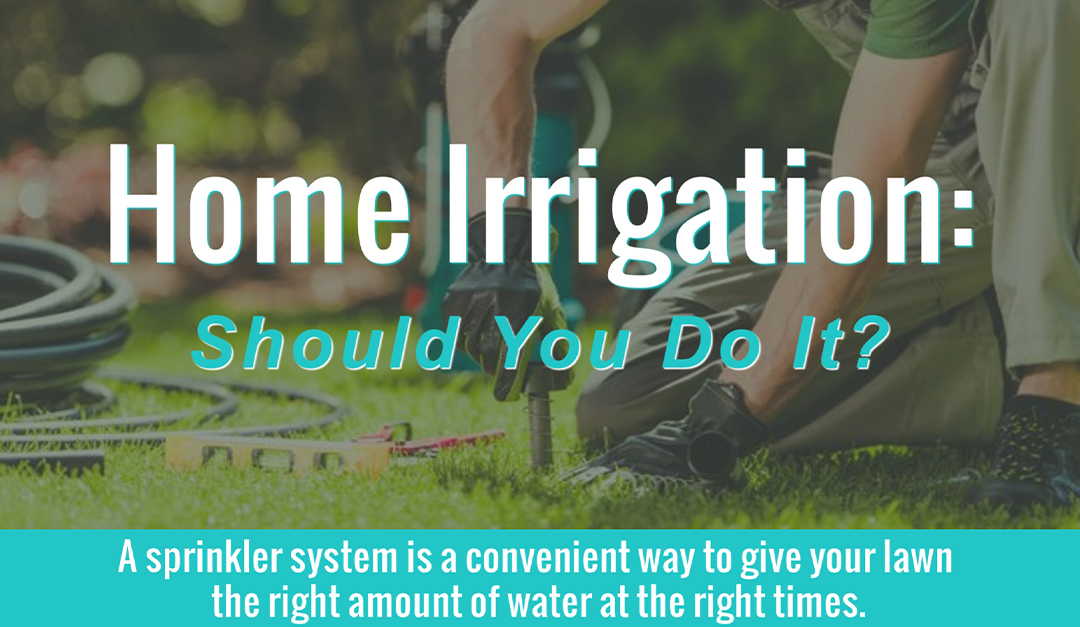 Home Irrigation:

Should You Do It?

A sprinkler system is a convenient way to give your lawn the right amount of water at the right times.